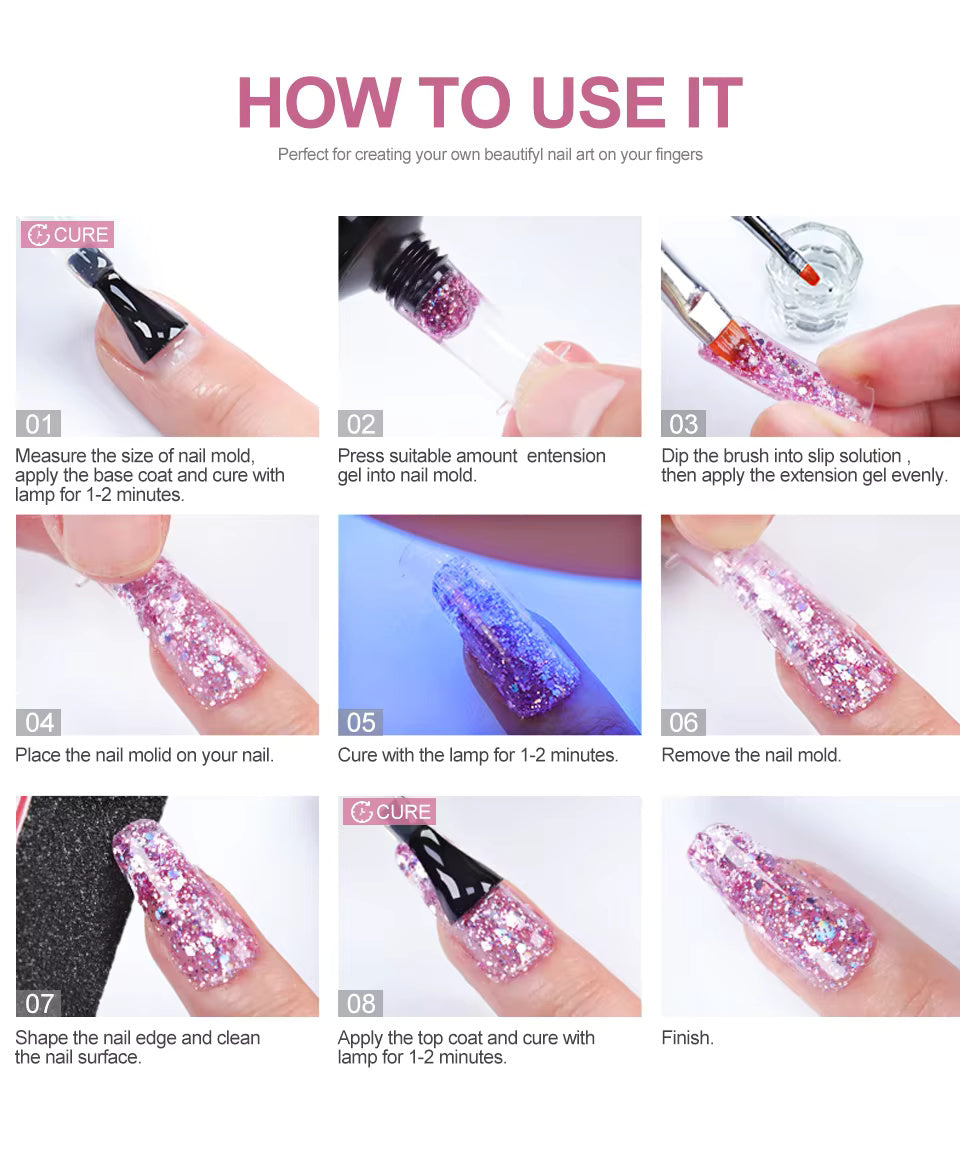 HOW TO USE IT

Perfect for creating your own beautifyl nail art on your fingers

CURE

01

Measure the size of nail mold, apply the base coat and cure with lamp for 1-2 minutes.

02

Press suitable amount entension gel into nail mold.

03

Dip the brush into slip solution , then apply the extension gel evenly.

04

Place the nail molid on your nail.

05

Cure with the lamp for 1-2 minutes.

06

Remove the nail mold.

07

Shape the nail edge and clean the nail surface.

CURE

08

Apply the top coat and cure with lamp for 1-2 minutes.

Finish.